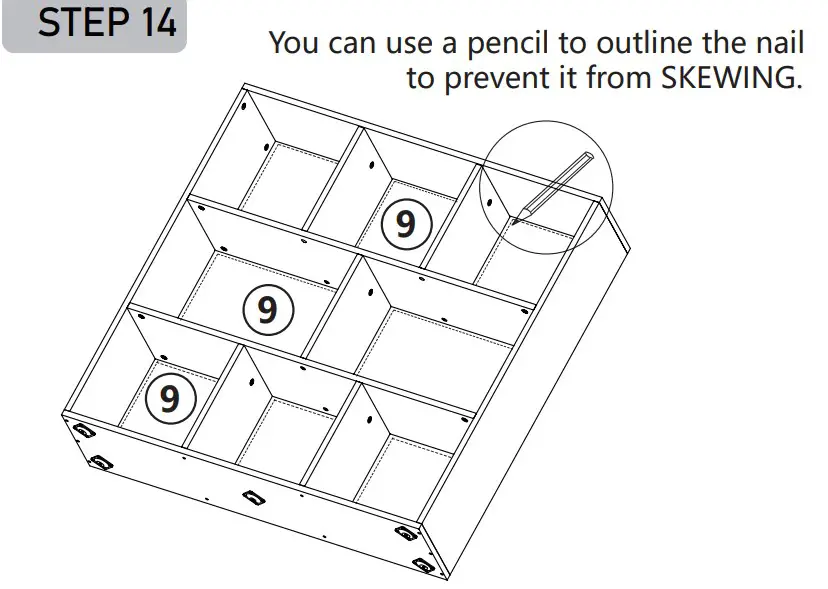 STEP 14

You can use a pencil to outline the nail to prevent it from SKEWING.

9

9

9