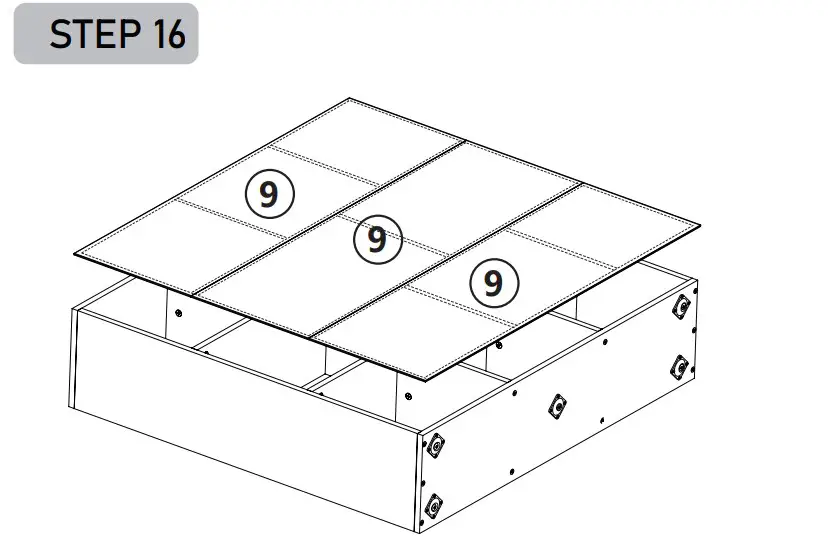 STEP 16

9

9

9