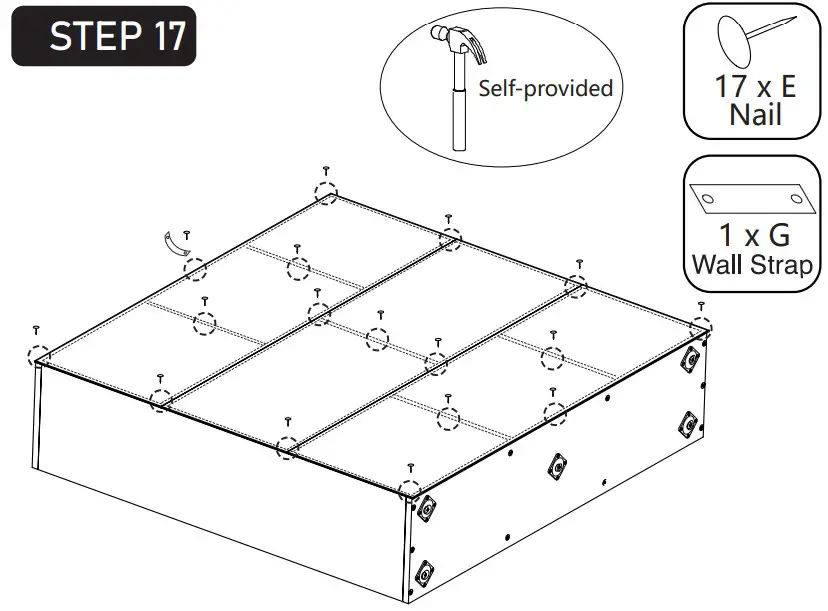 STEP 17

Self-provided

17 x E
Nail

1 x G
Wall Strap