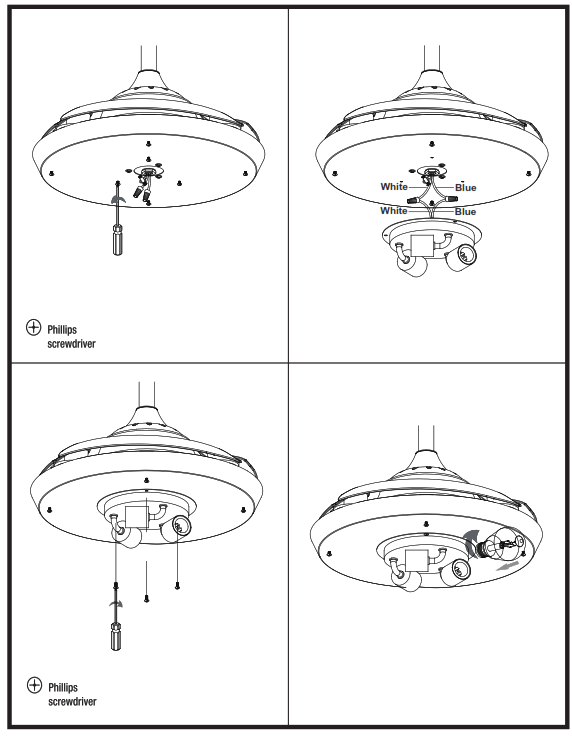 Phillips screwdriver

White
Blue
White
Blue

Phillips screwdriver