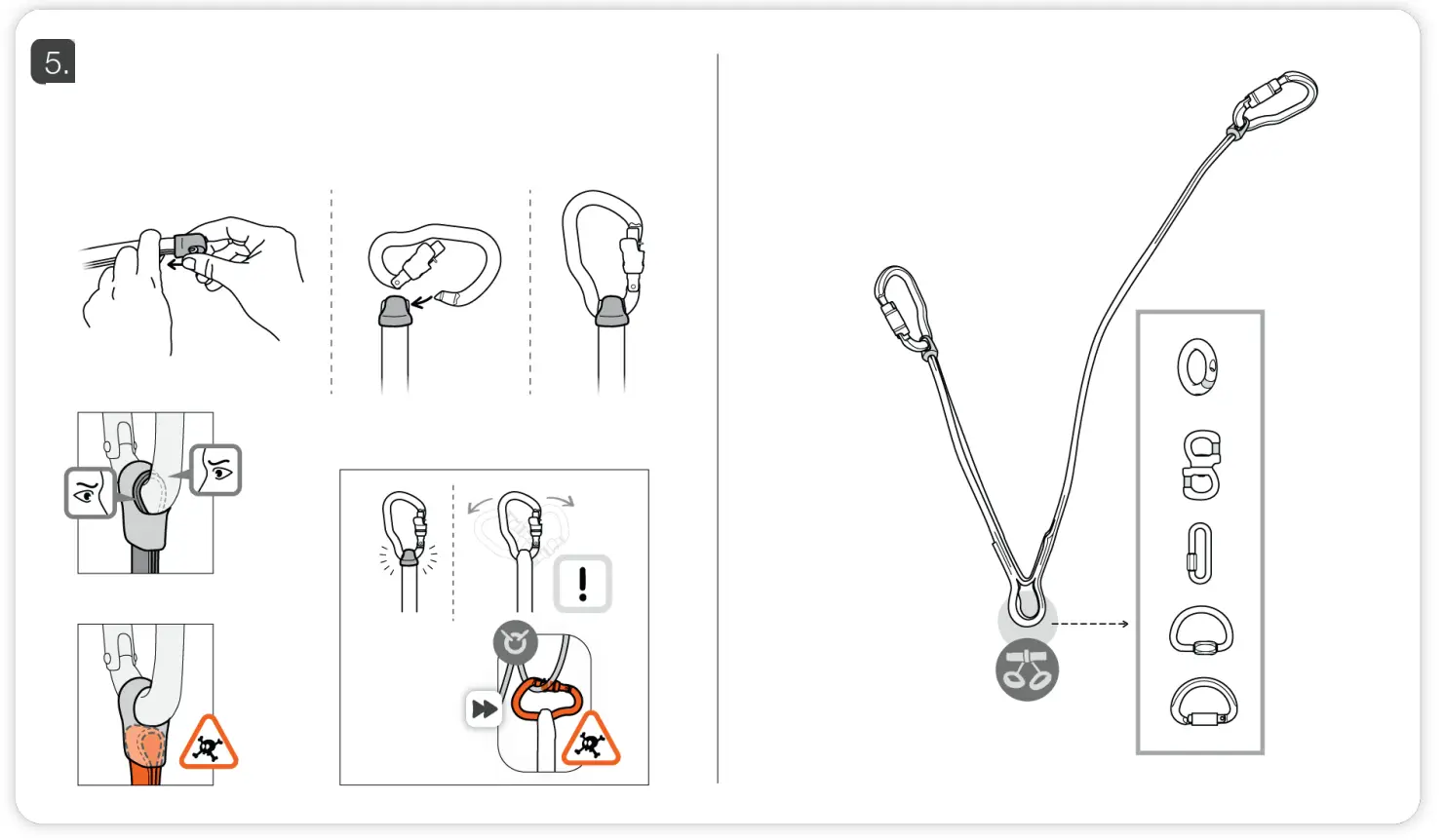 5.

!