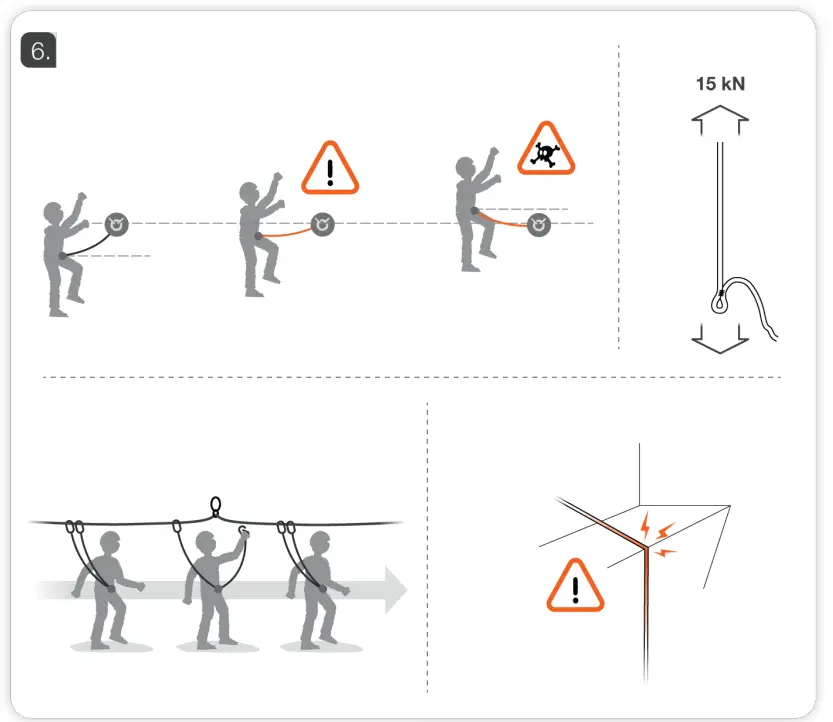 6.

15 kN