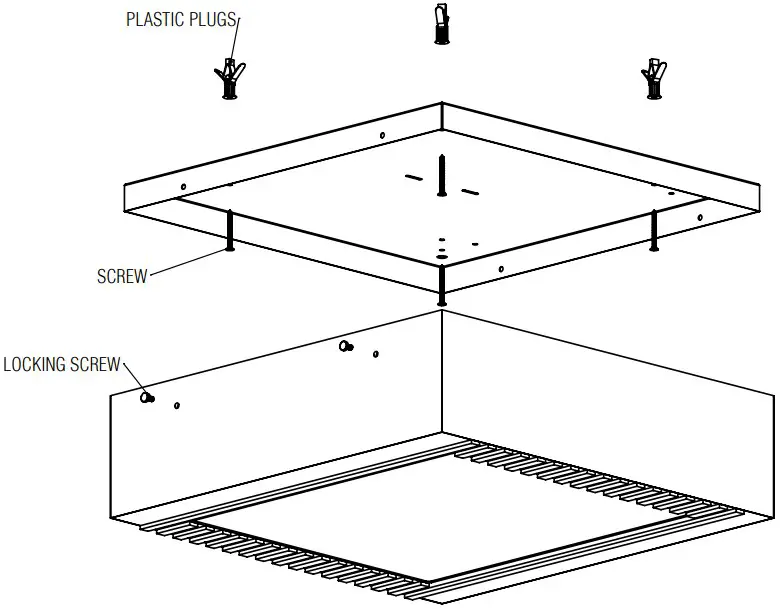 PLASTIC PLUGS

SCREW

LOCKING SCREW