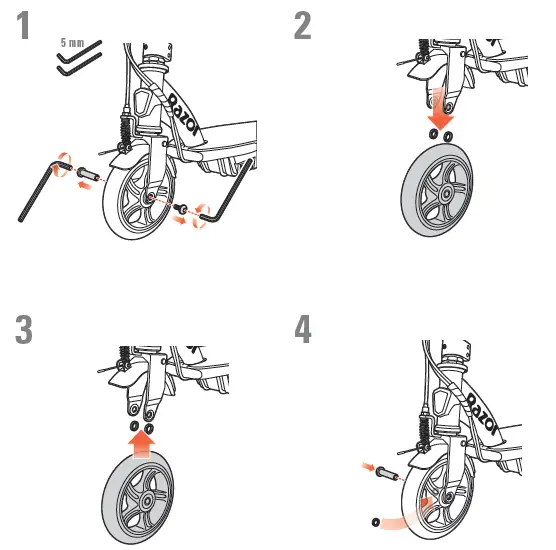 1

5 mm

Razor

2

3

4

Razor