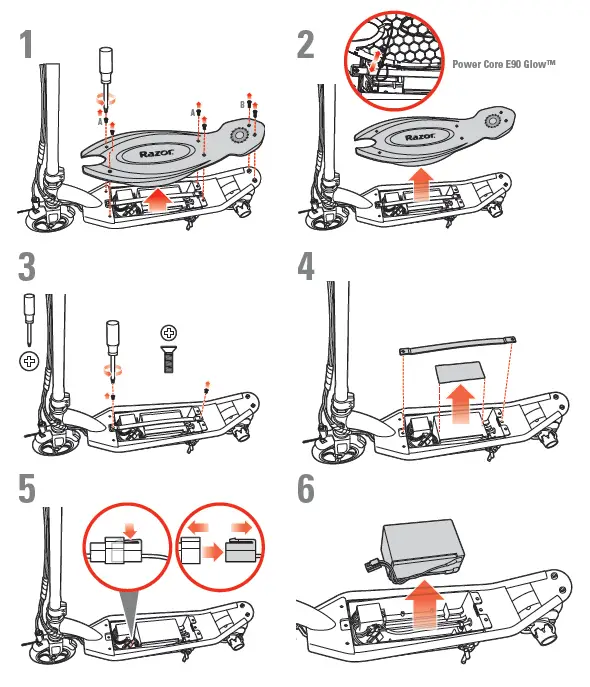 1

A

A

B

Razor

2

Power Core E90 Glow™

Razor

3

4

5

6