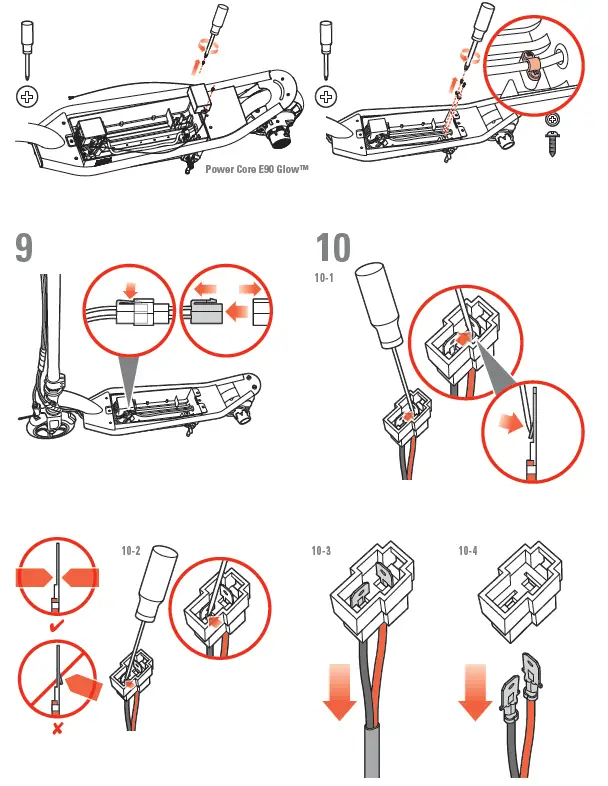 Power Core E90 Glow™

9

10

10-1

10-2

10-3

10-4