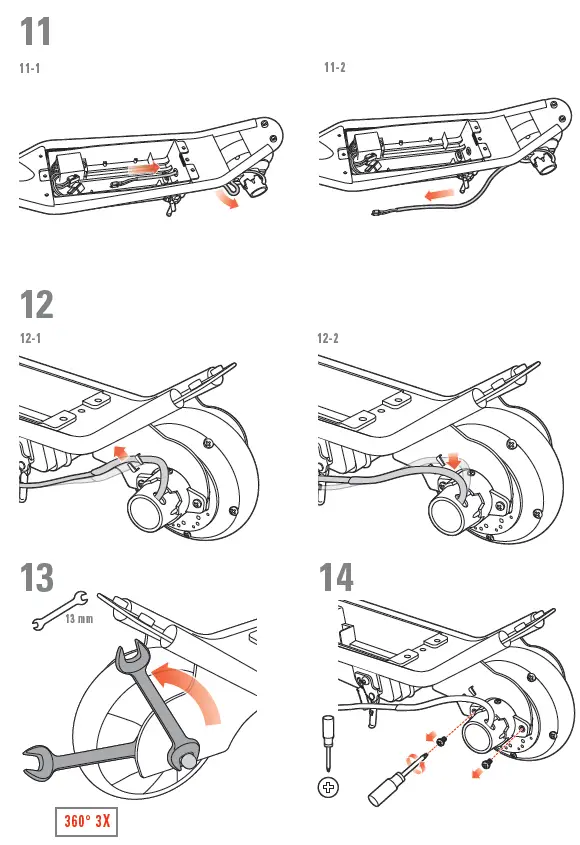 11

11-1

11-2

12

12-1

12-2

13

13 mm

360° 3X

14