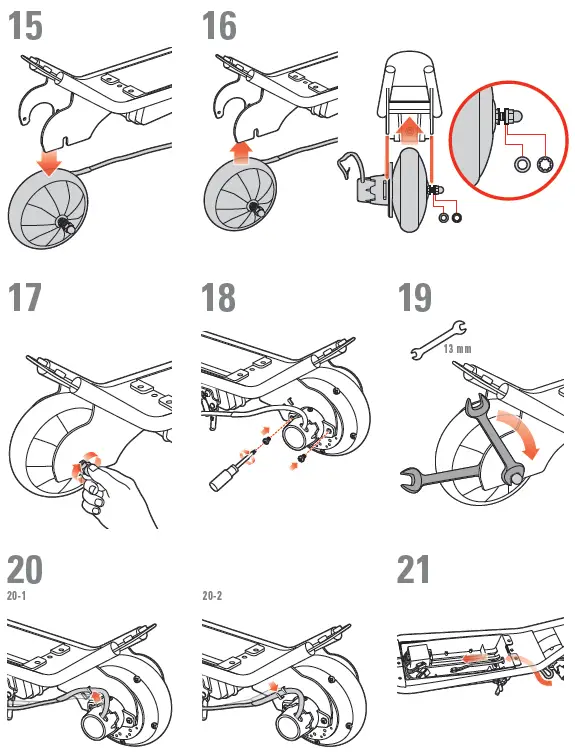 15

16

17

18

19

13 mm

20

20-1

20-2

21