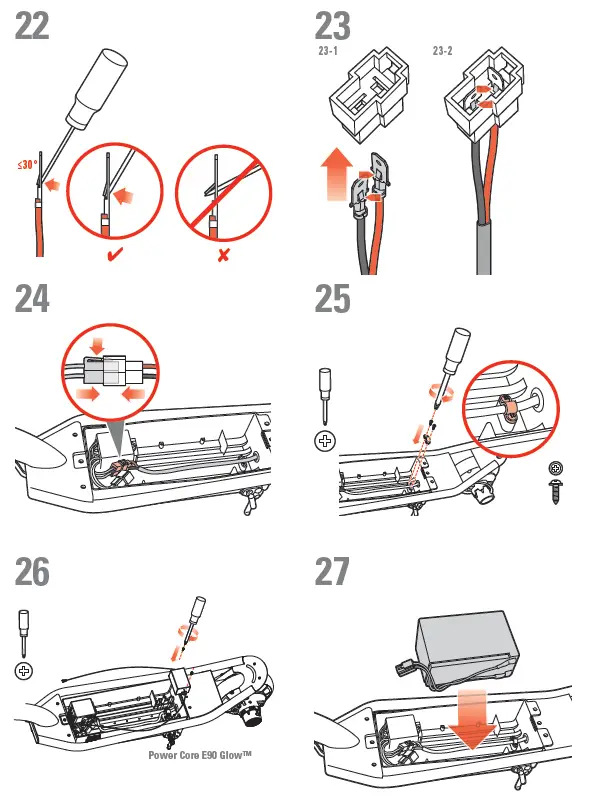 22

≤30°

✔

✘

23

23-1

23-2

24

25

26

Power Core E90 Glow™

27