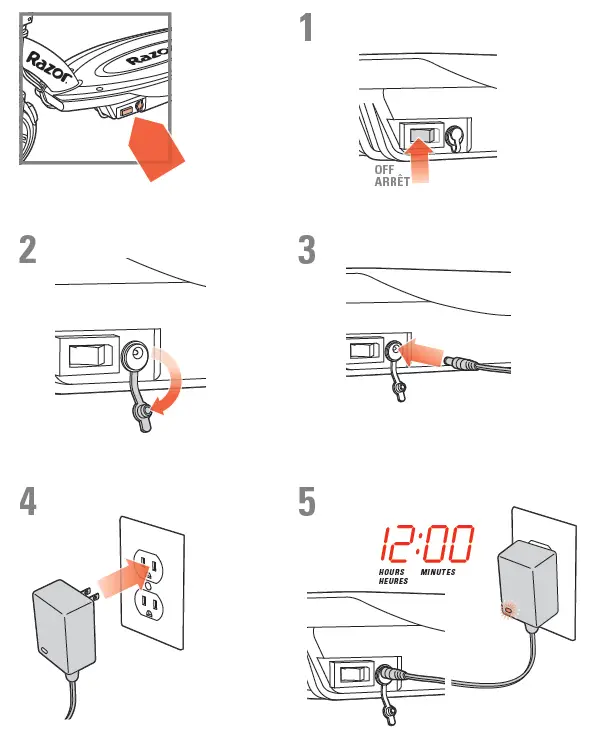 Razor
Razor

1

OFF
ARRÊT

2

3

4

5

12:00
HOURS
HEURES
MINUTES