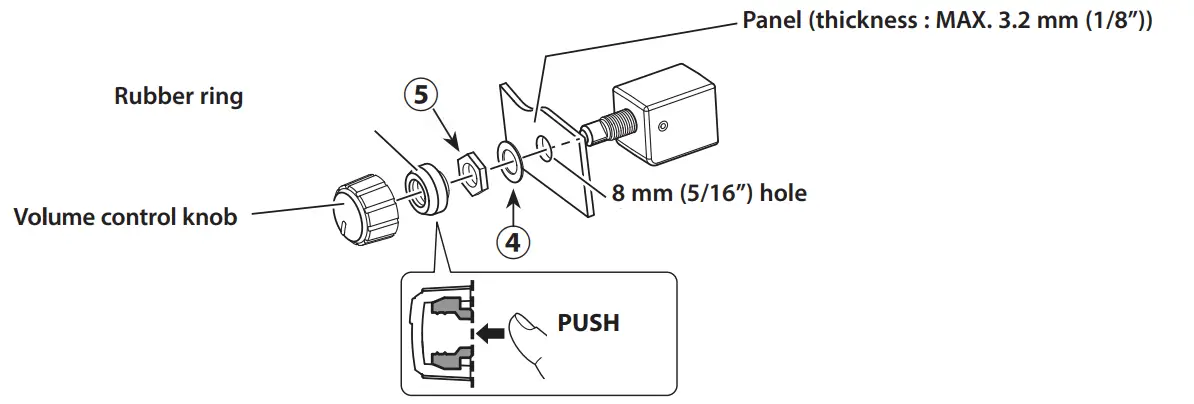 Panel (thickness : MAX. 3.2 mm (1/8″))

Rubber ring

5

Volume control knob

8 mm (5/16″) hole

4

PUSH