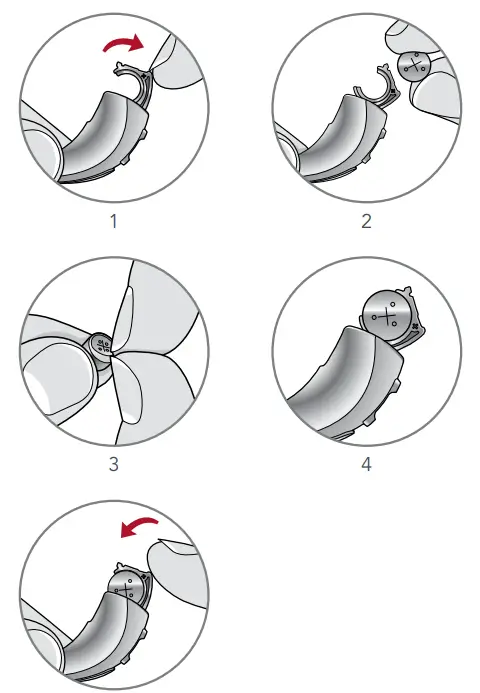 1

2

3

4