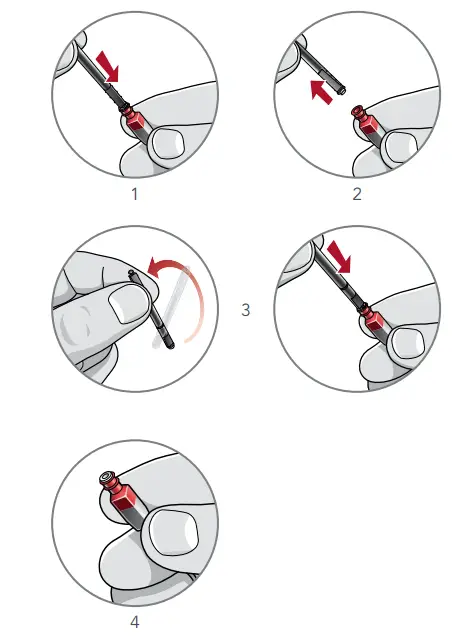 1

2

3

4