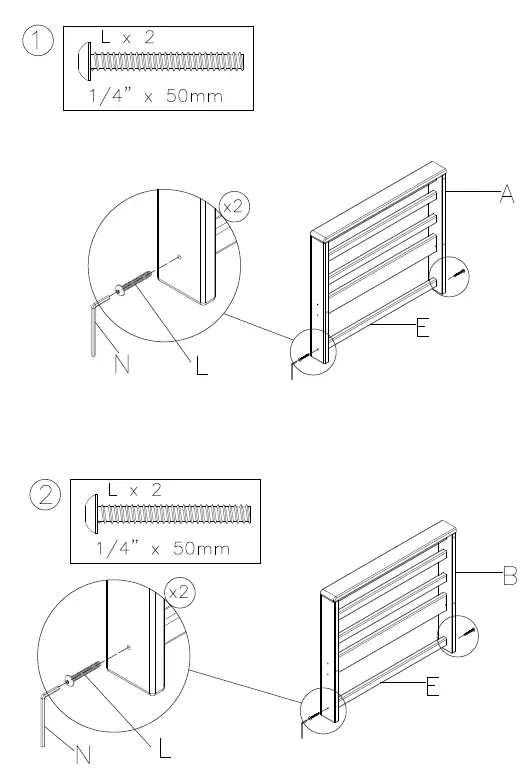 1
L x 2
1/4" x 50mm

x2
A
E
N
L

2
L x 2
1/4" x 50mm

x2
B
E
N
L