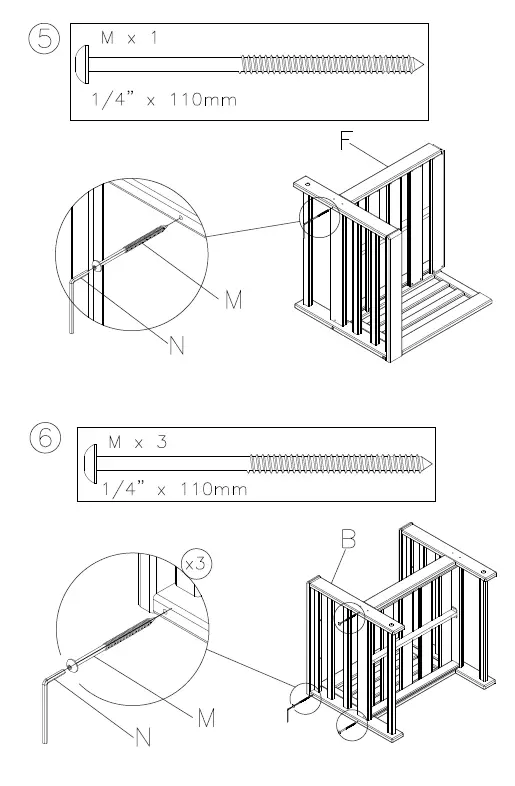 5

M x 1

1/4" x 110mm

F

M

N

6

M x 3

1/4" x 110mm

x3

B

M

N