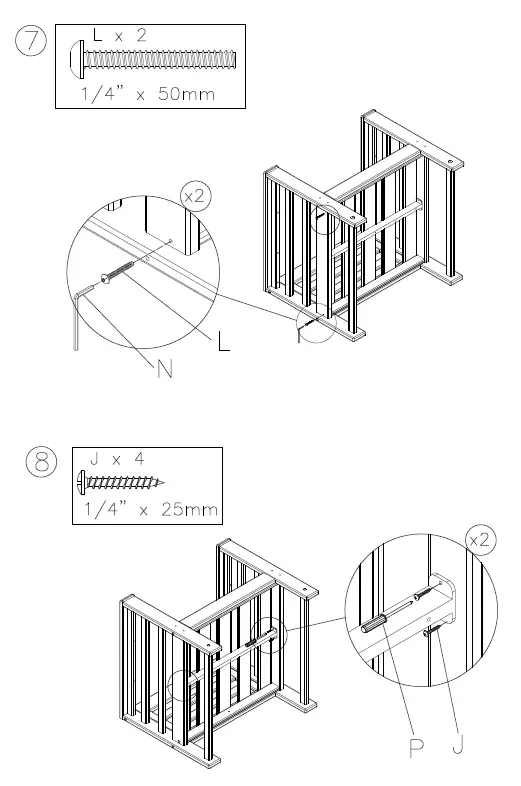 7

L x 2

1/4" x 50mm

x2

L

N

8

J x 4

1/4" x 25mm

x2

P

J