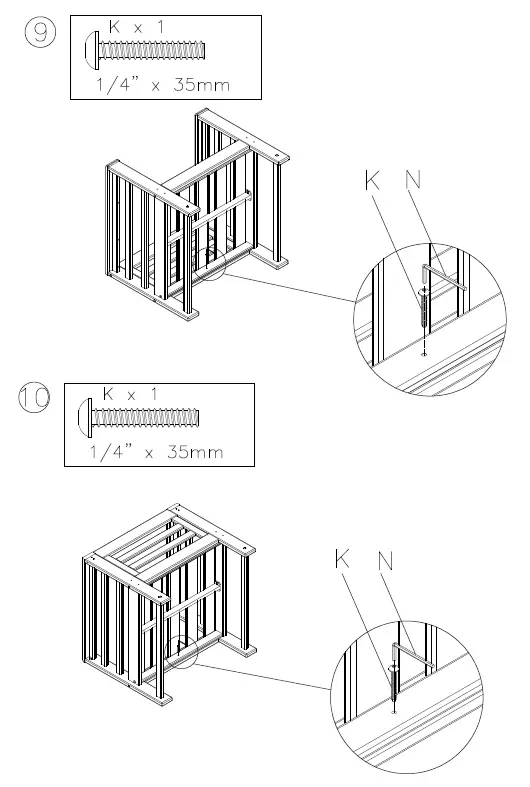 9

K x 1

1/4" x 35mm

K N

10

K x 1

1/4" x 35mm

K N