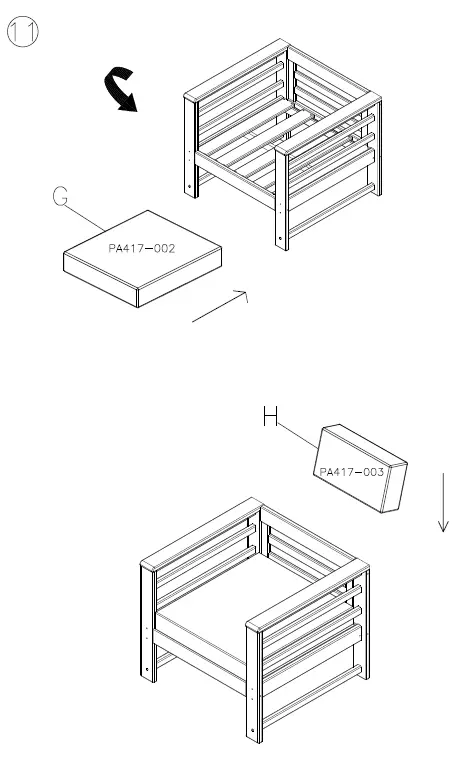 11

G

PA417-002

H

PA417-003