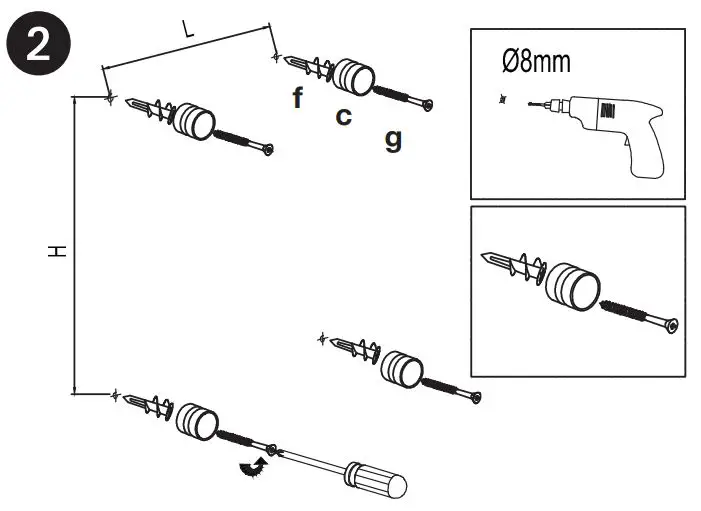 2

L

f

c

g

H

Ø8mm