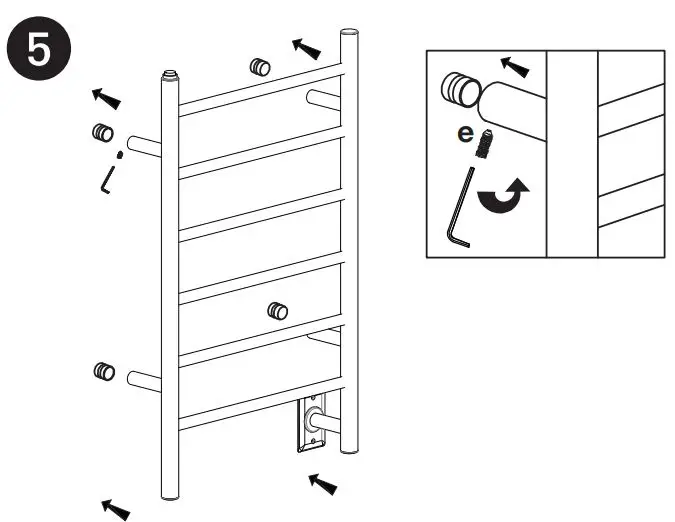 5

e