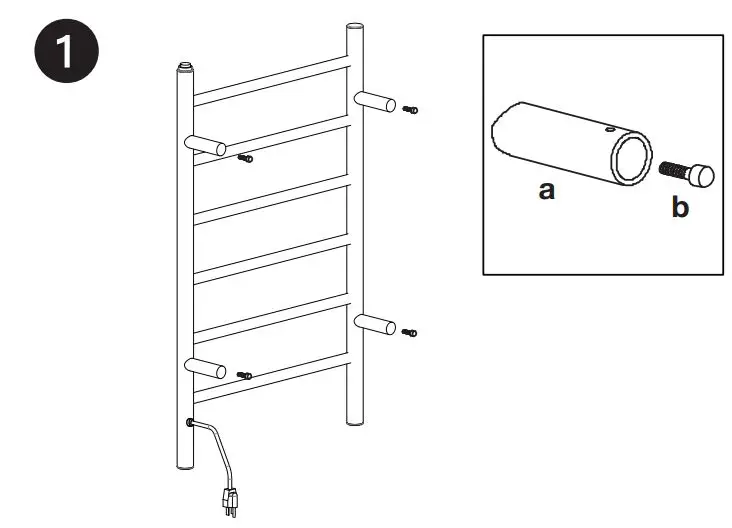 1

a

b