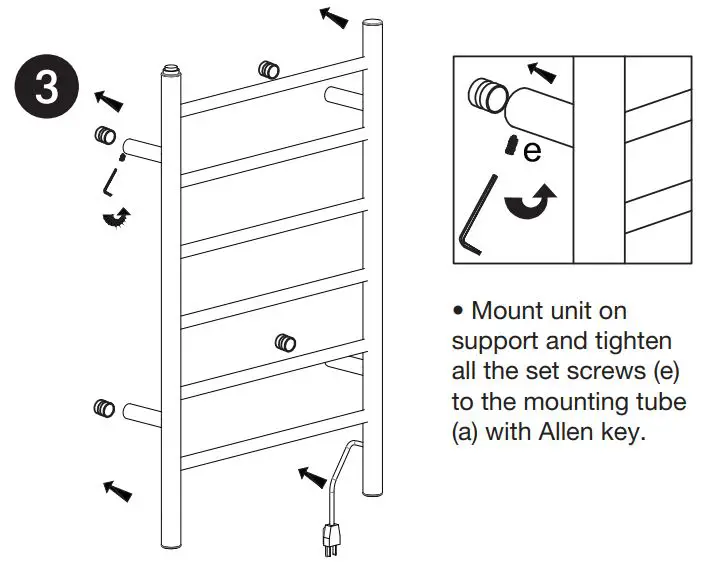 3

e

• Mount unit on support and tighten all the set screws (e) to the mounting tube (a) with Allen key.