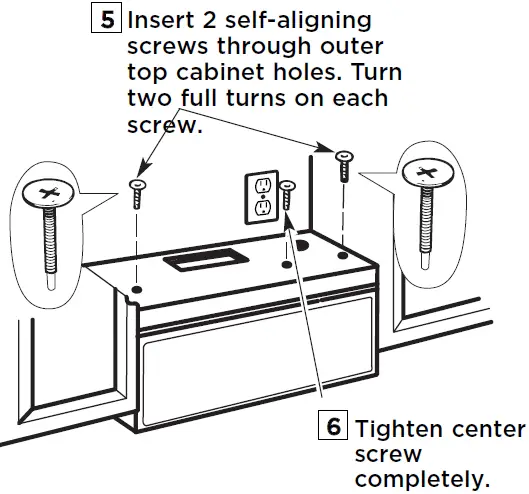 5 Insert 2 self-aligning screws through outer top cabinet holes. Turn two full turns on each screw.

6 Tighten center screw completely.