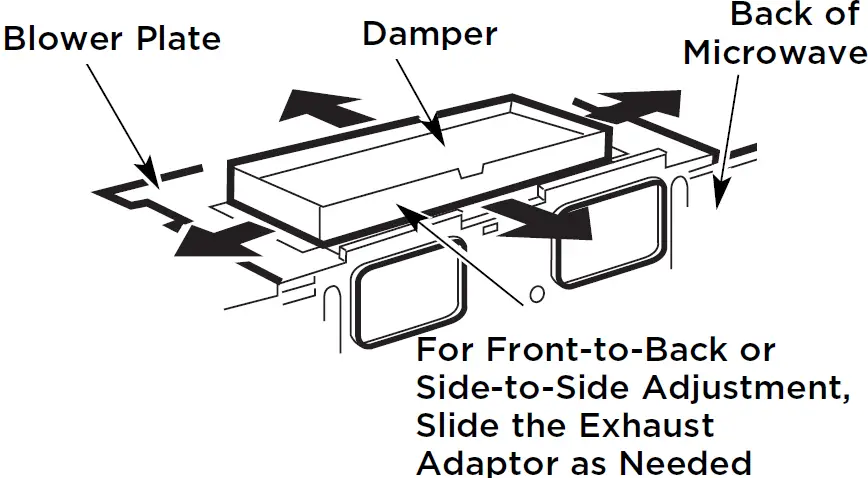 Blower Plate

Damper

Back of Microwave

For Front-to-Back or Side-to-Side Adjustment, Slide the Exhaust Adaptor as Needed