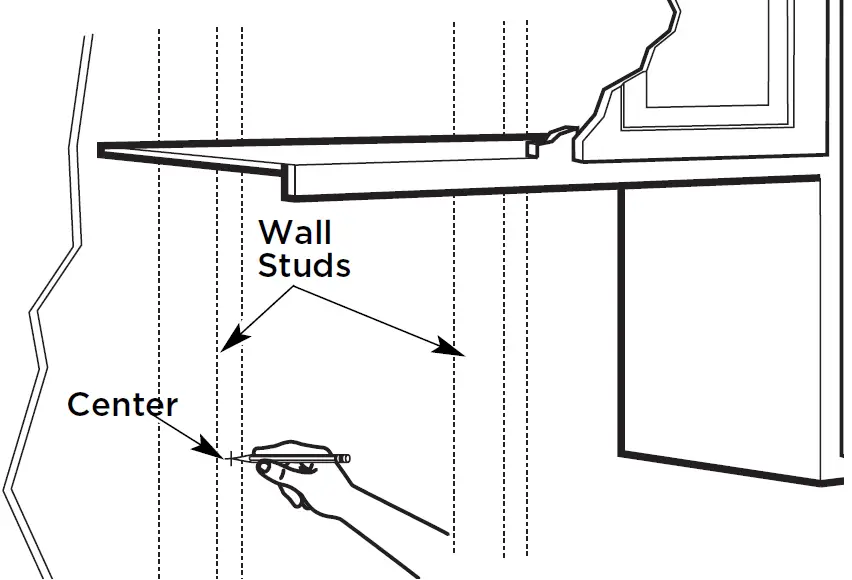 Wall Studs

Center