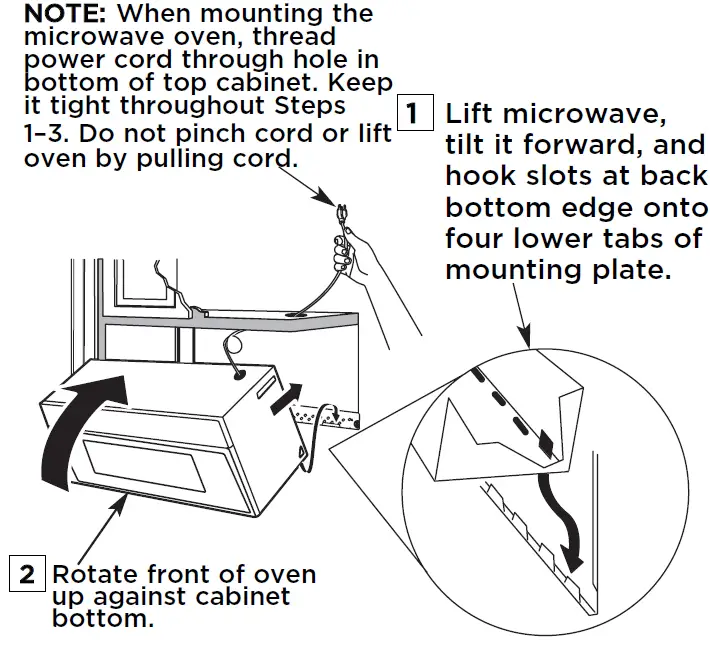 NOTE: When mounting the microwave oven, thread power cord through hole in bottom of top cabinet. Keep it tight throughout Steps 1–3. Do not pinch cord or lift oven by pulling cord.

1 Lift microwave, tilt it forward, and hook slots at back bottom edge onto four lower tabs of mounting plate.

2 Rotate front of oven up against cabinet bottom.