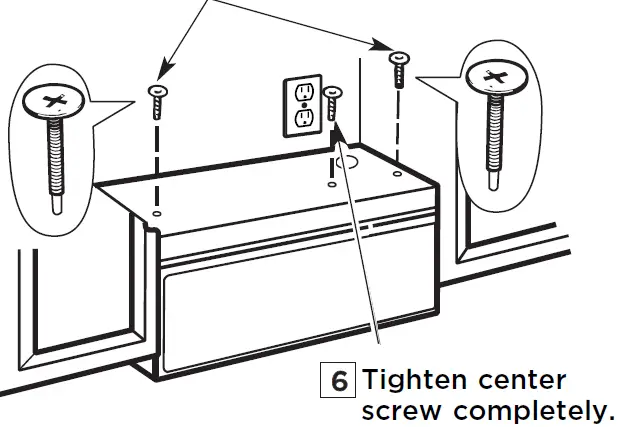 6 Tighten center screw completely.