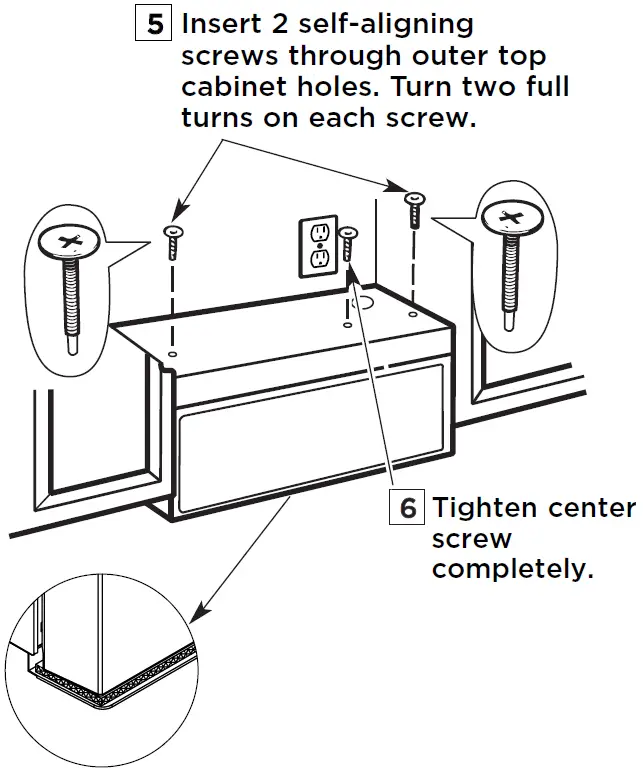 5 Insert 2 self-aligning screws through outer top cabinet holes. Turn two full turns on each screw.

6 Tighten center screw completely.