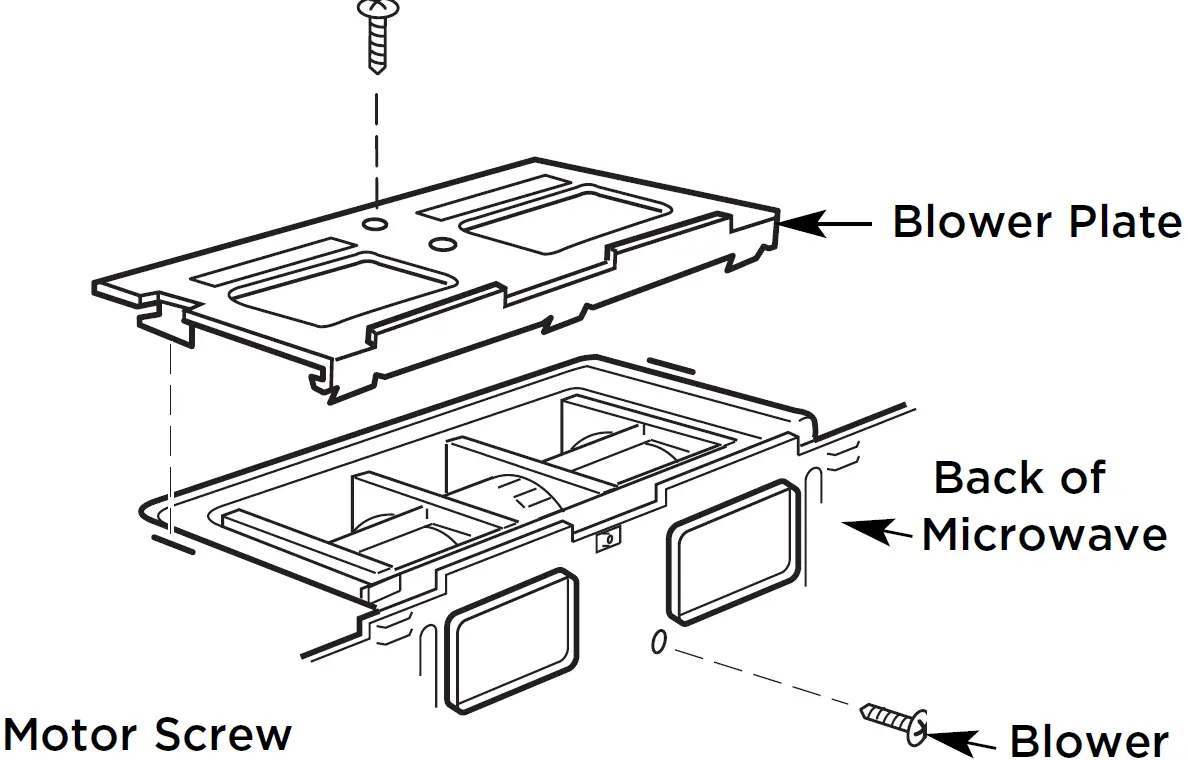 Blower Plate

Back of Microwave

Motor Screw

Blower