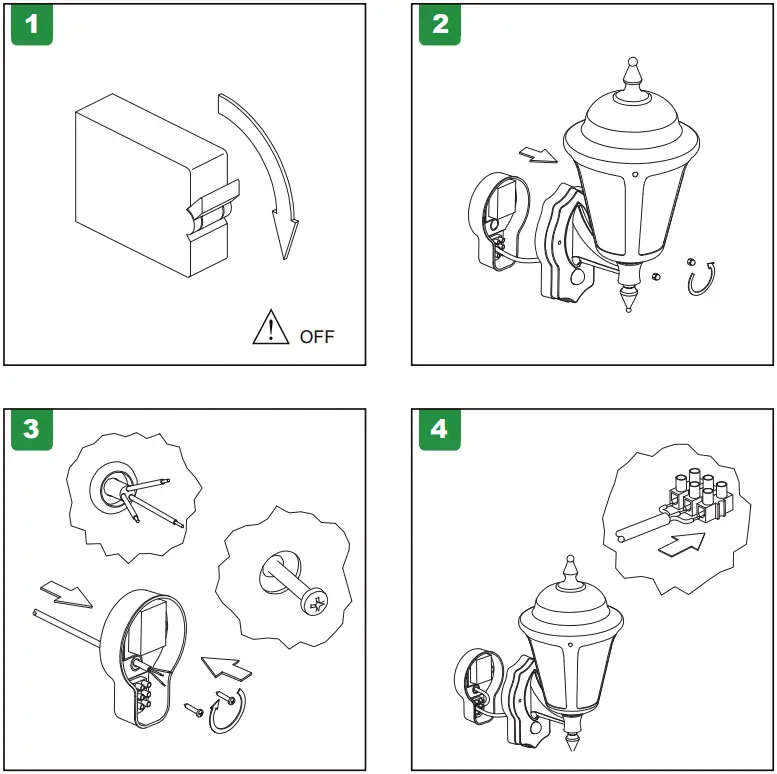 1

OFF

2

3

4