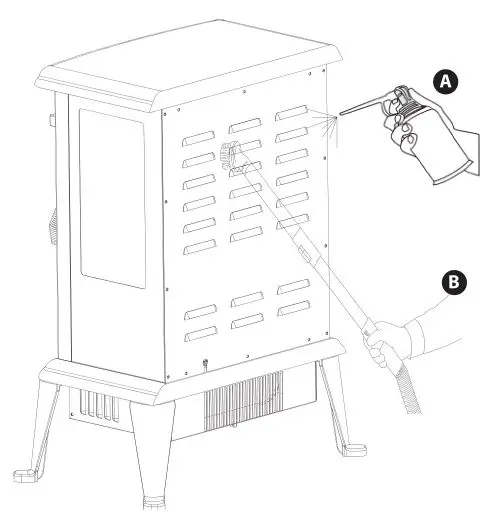 A

B