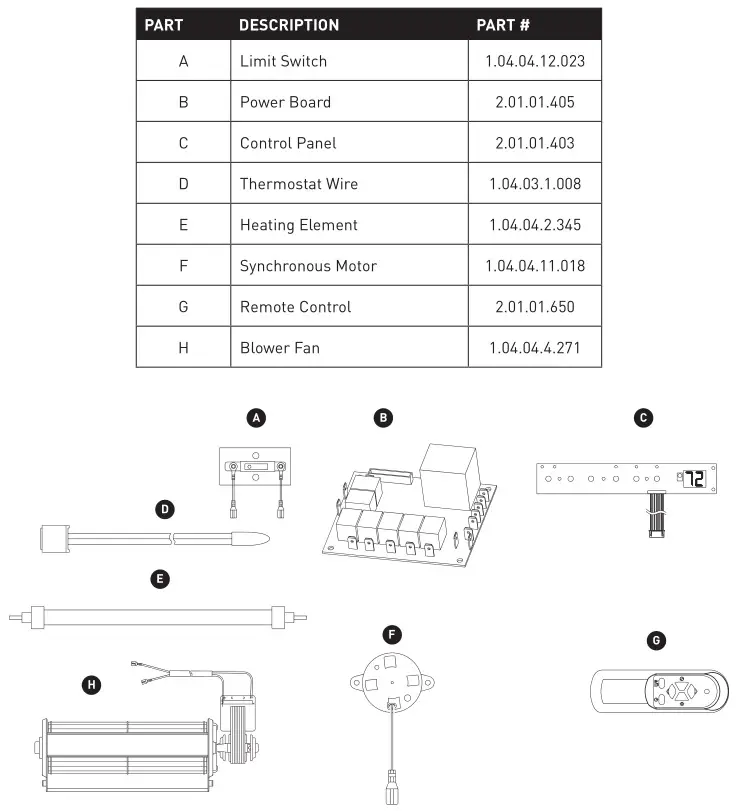 | PART | DESCRIPTION | PART # |
|---|---|---|
| A | Limit Switch | 1.04.04.12.023 |
| B | Power Board | 2.01.01.405 |
| C | Control Panel | 2.01.01.403 |
| D | Thermostat Wire | 1.04.03.1.008 |
| E | Heating Element | 1.04.04.2.345 |
| F | Synchronous Motor | 1.04.04.11.018 |
| G | Remote Control | 2.01.01.650 |
| H | Blower Fan | 1.04.04.4.271 |

A

B

C

72

D

E

F

G

H