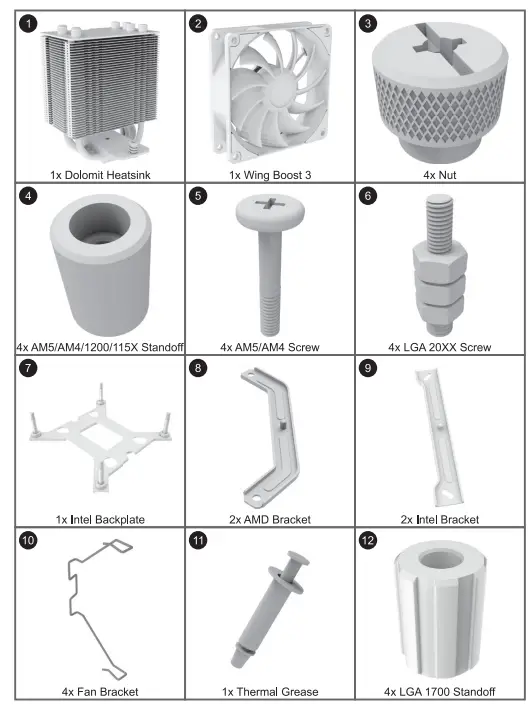 1
1x Dolomit Heatsink

2
1x Wing Boost 3

3
4x Nut

4
4x AM5/AM4/1200/115X Standoff

5
4x AM5/AM4 Screw

6
4x LGA 20XX Screw

7
1x Intel Backplate

8
2x AMD Bracket

9
2x Intel Bracket

10
4x Fan Bracket

11
1x Thermal Grease

12
4x LGA 1700 Standoff