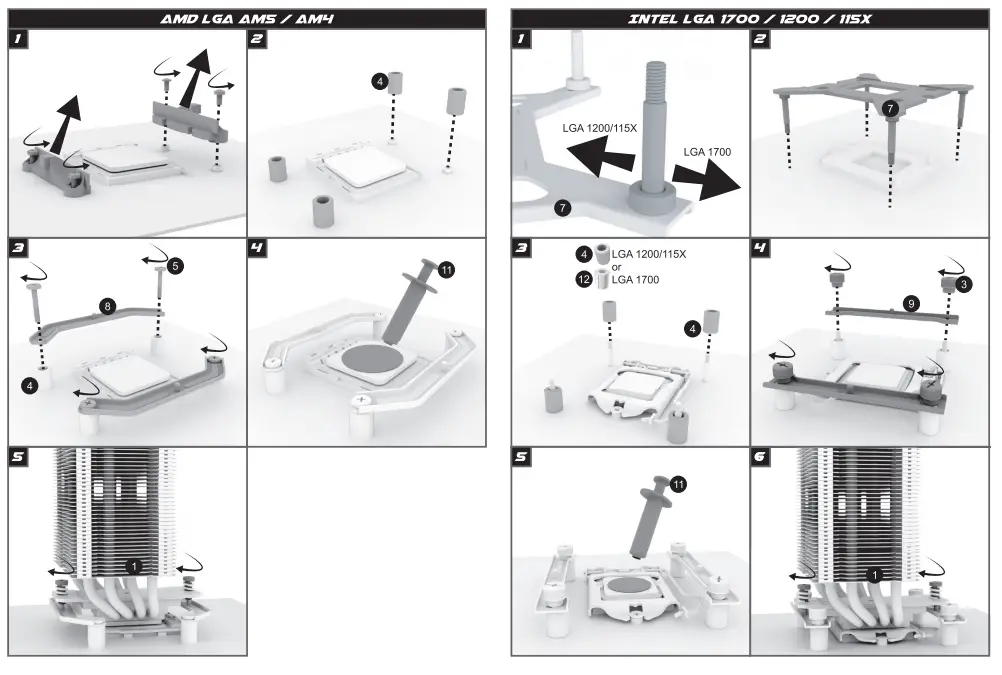 AMD LGA AM5 / AM4

1

2

4

3

5

8

4

4

11

5

1

INTEL LGA 1700 / 1200 / 115X

1

LGA 1200/115X

LGA 1700

7

2

7

3

4 LGA 1200/115X
or
12 LGA 1700

4

4

3

9

5

11

6

1