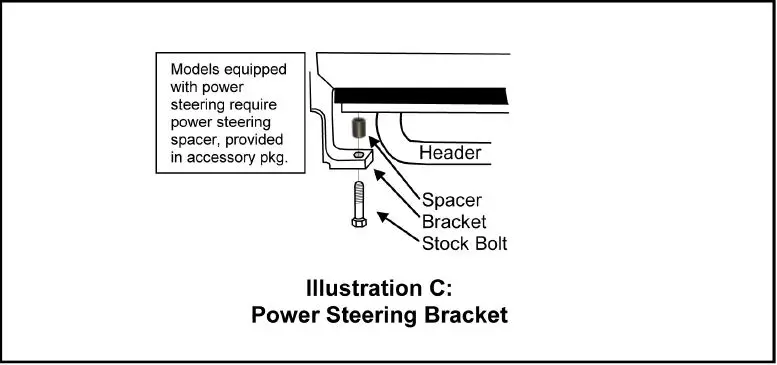 Models equipped with power steering require power steering spacer, provided in accessory pkg.

Header

Spacer
Bracket
Stock Bolt

Illustration C:
Power Steering Bracket