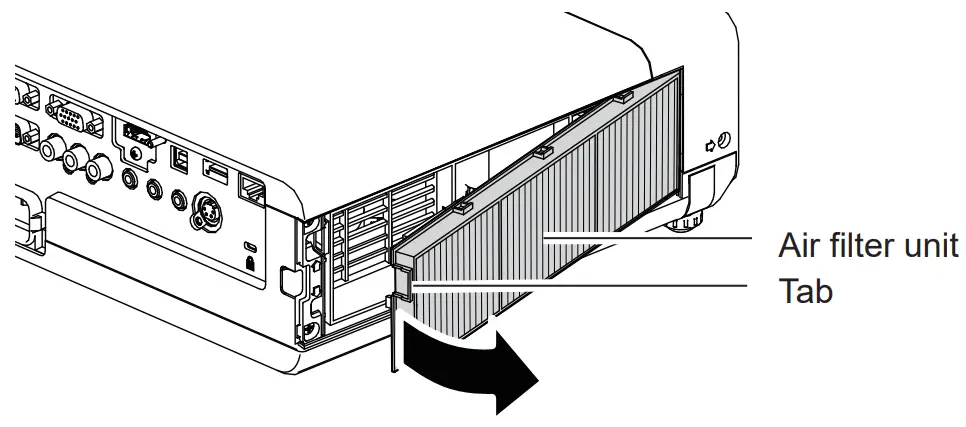 Air filter unit
Tab