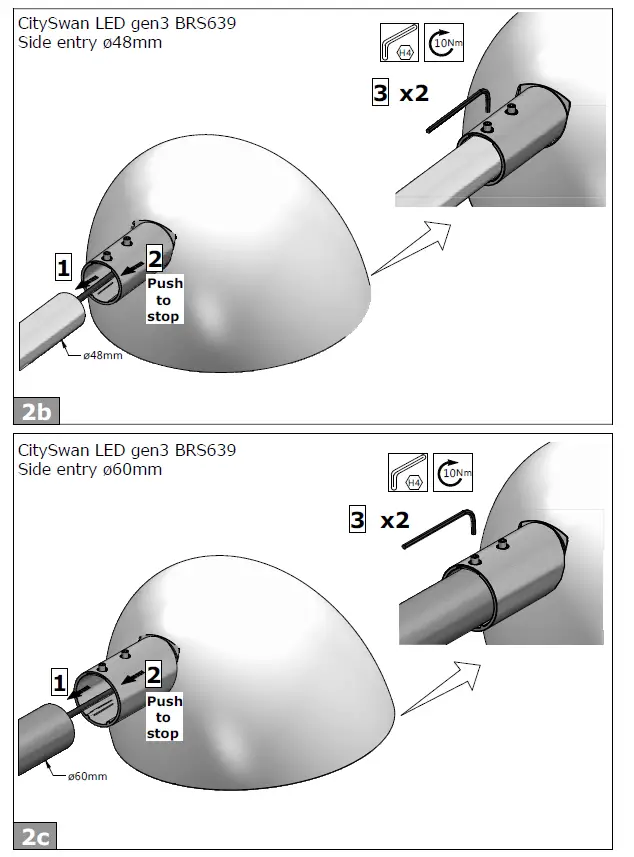 CitySwan LED gen3 BRS639
Side entry ø48mm

H4

10Nm

3 x2

1

2

Push to stop

ø48mm

2b

CitySwan LED gen3 BRS639
Side entry ø60mm

H4

10Nm

3 x2

1

2

Push to stop

ø60mm

2c