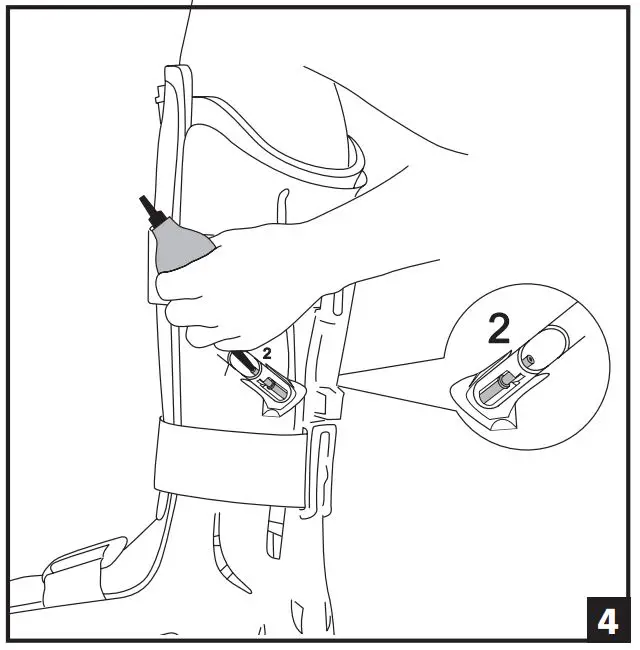 2

2

4