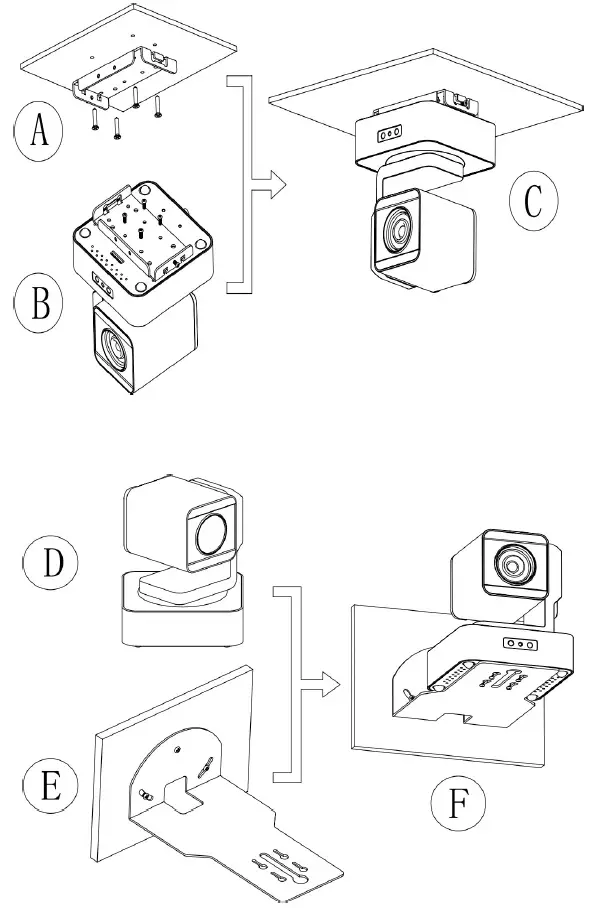 A
B
C
D
E
F