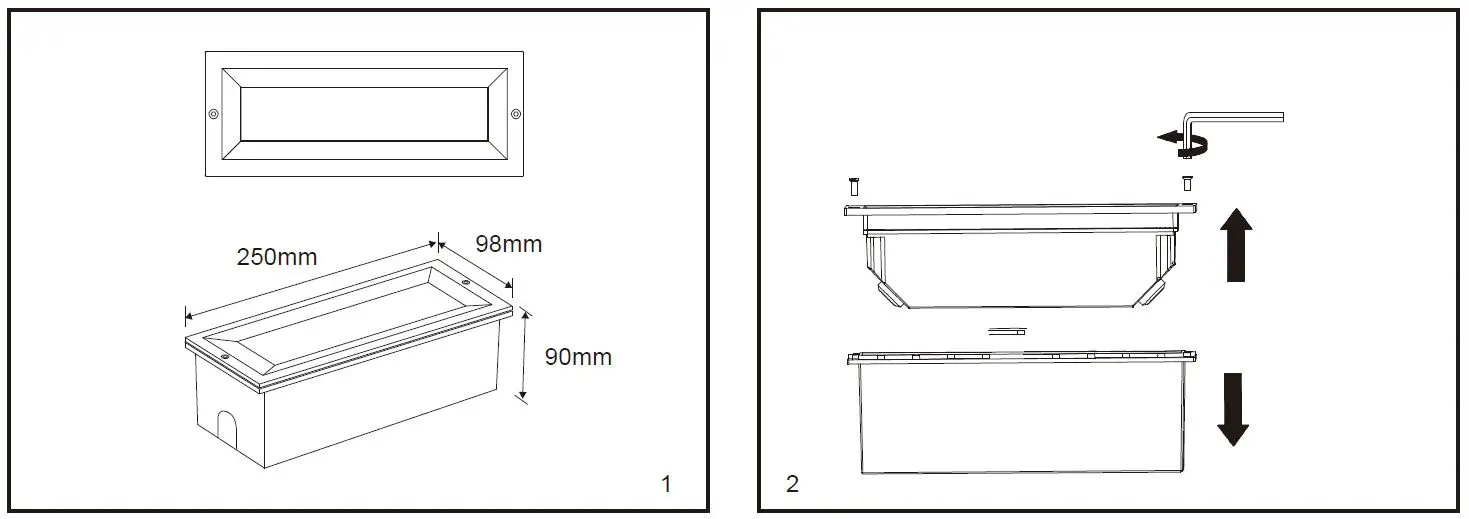 250mm
98mm
90mm
1

2