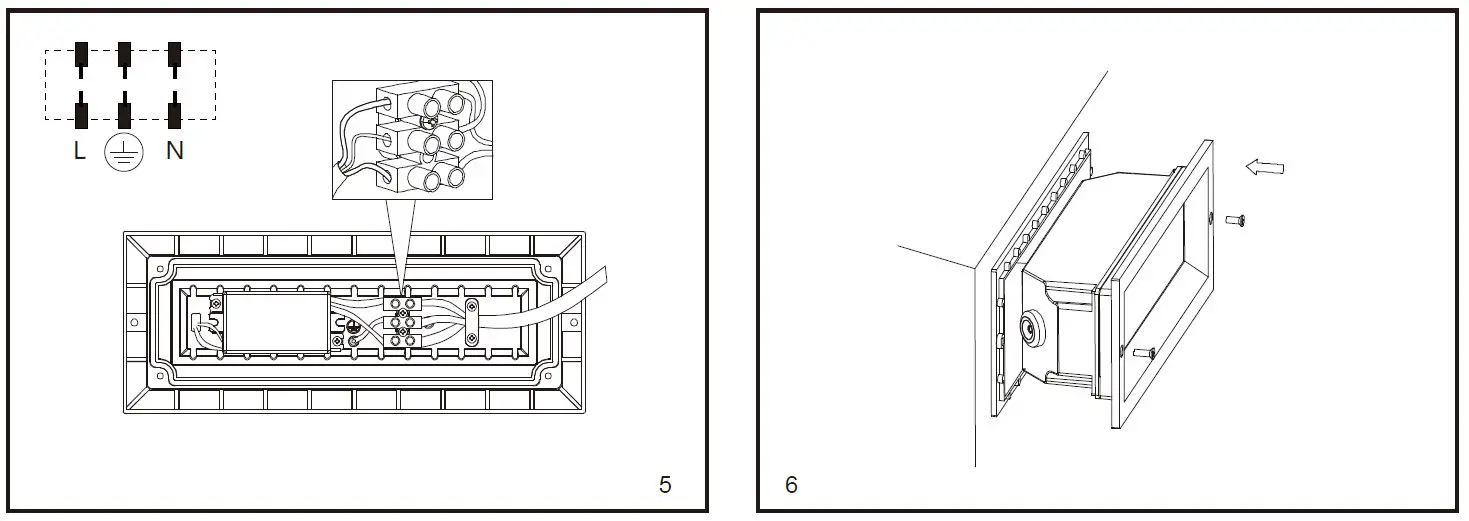 L N

5

6