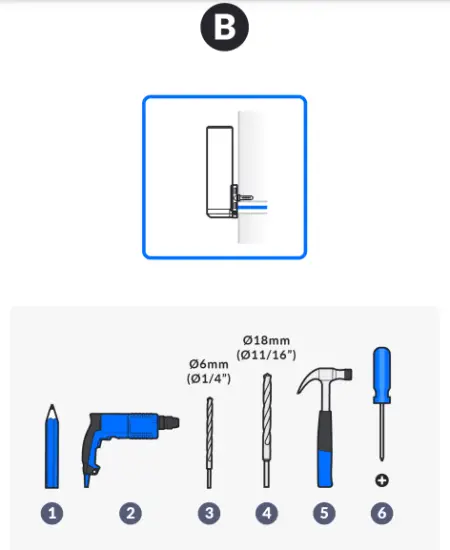 B

Ø6mm
(Ø1/4")

Ø18mm
(Ø11/16")

1 2 3 4 5 6