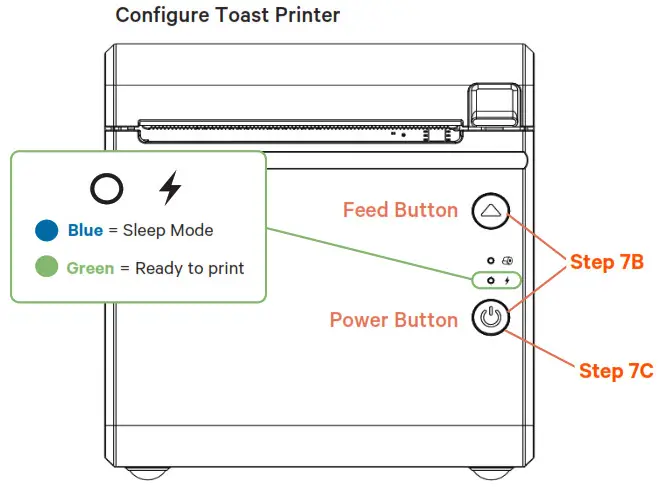 Configure Toast Printer

Blue = Sleep Mode

Green = Ready to print

Feed Button

Step 7B

Power Button

Step 7C