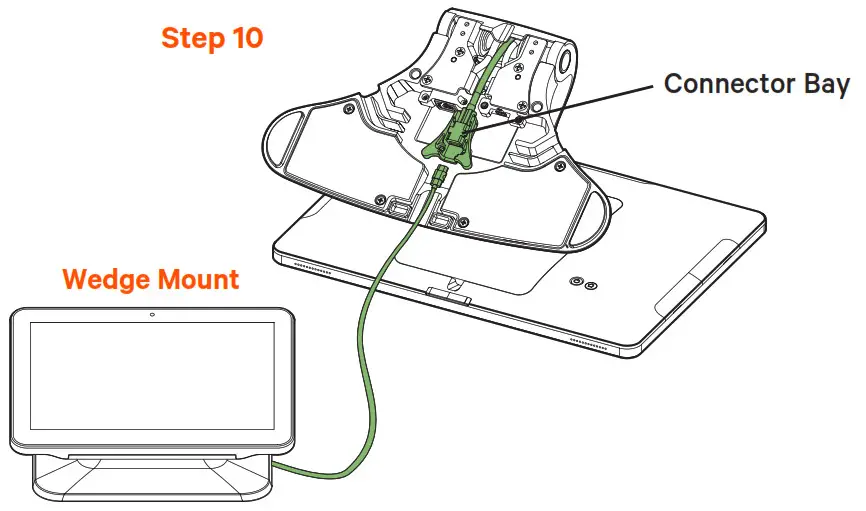 Step 10

Connector Bay

Wedge Mount