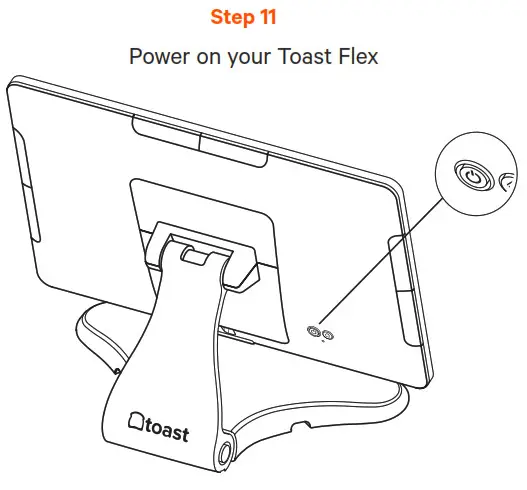 Step 11

Power on your Toast Flex

toast