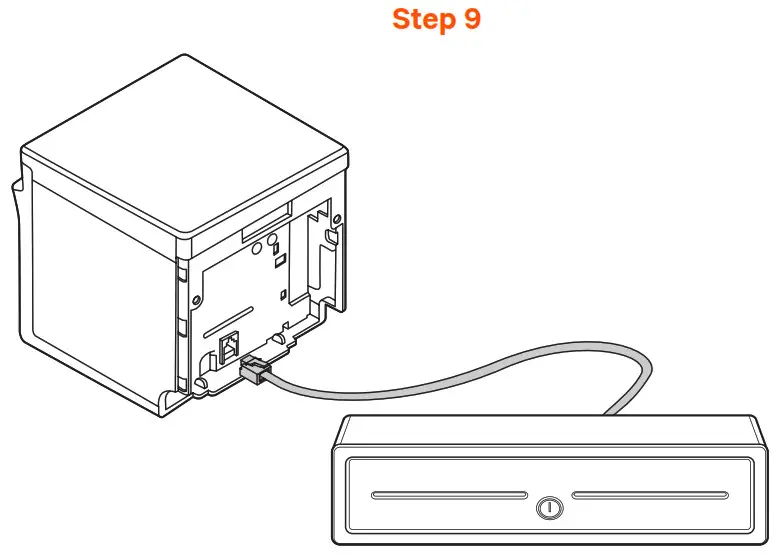 Step 9